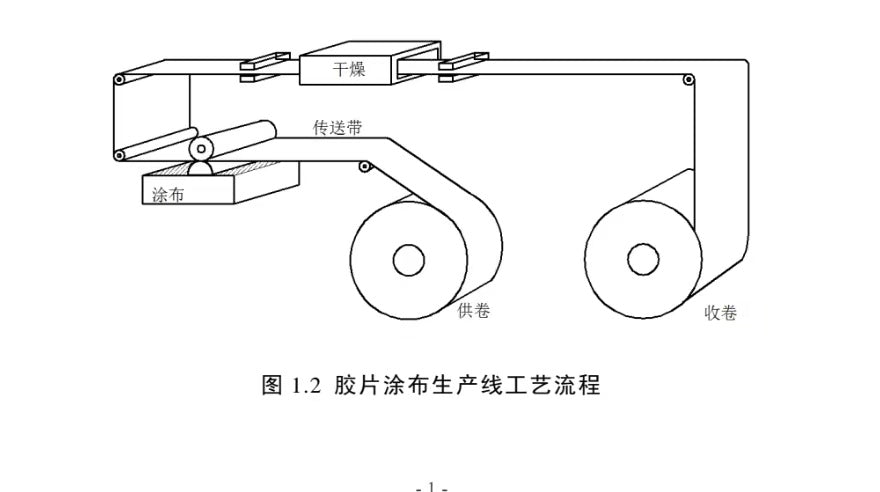 干燥

传送带

涂布

供卷

收卷

图 1.2 胶片涂布生产线工艺流程

- 1 -