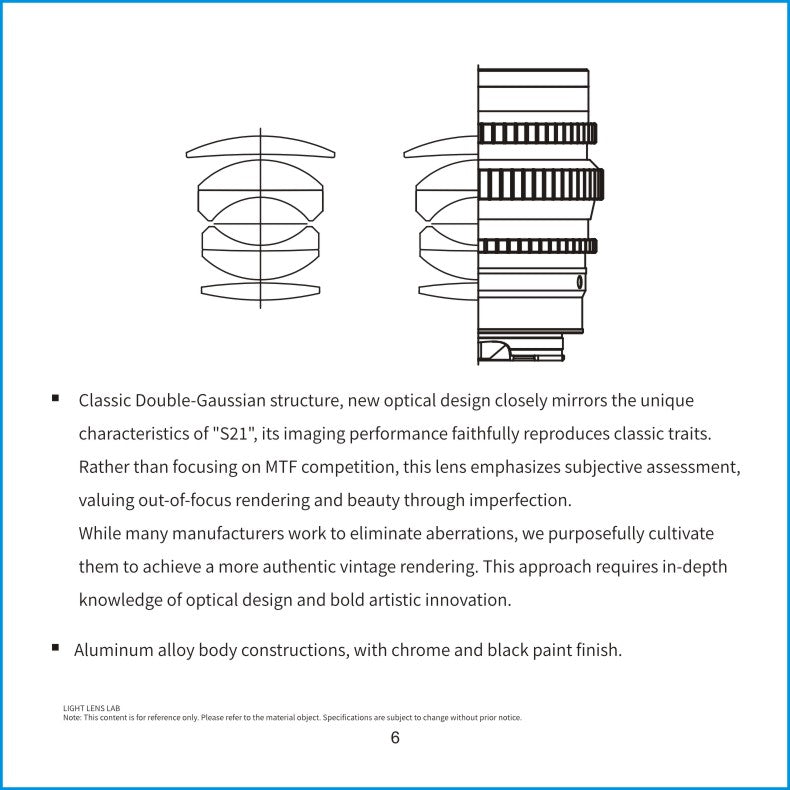 ▪ Classic Double-Gaussian structure, new optical design closely mirrors the unique characteristics of "S21", its imaging performance faithfully reproduces classic traits. Rather than focusing on MTF competition, this lens emphasizes subjective assessment, valuing out-of-focus rendering and beauty through imperfection.
While many manufacturers work to eliminate aberrations, we purposefully cultivate them to achieve a more authentic vintage rendering. This approach requires in-depth knowledge of optical design and bold artistic innovation.

▪ Aluminum alloy body constructions, with chrome and black paint finish.

LIGHT LENS LAB
Note: This content is for reference only. Please refer to the material object. Specifications are subject to change without prior notice.

6